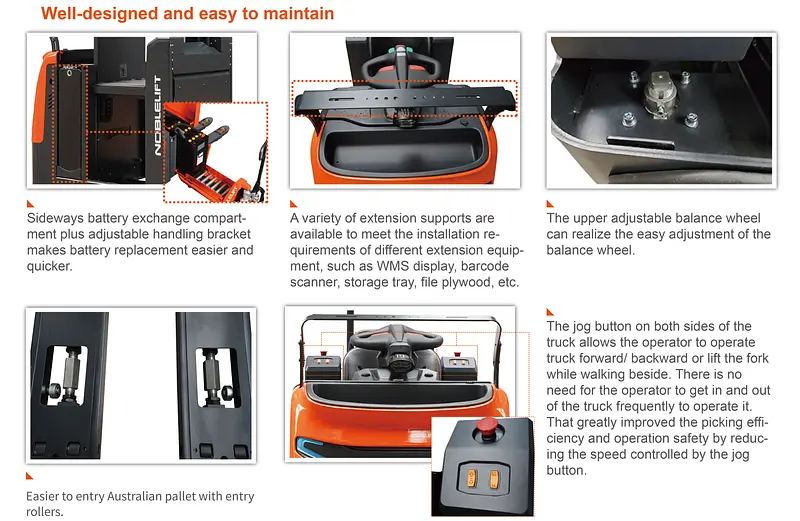 Well-designed and easy to maintain

NOBLELIFT

Sideways battery exchange compartment plus adjustable handling bracket makes battery replacement easier and quicker.

A variety of extension supports are available to meet the installation requirements of different extension equipment, such as WMS display, barcode scanner, storage tray, file plywood, etc.

The upper adjustable balance wheel can realize the easy adjustment of the balance wheel.

Easier to entry Australian pallet with entry rollers.

The jog button on both sides of the truck allows the operator to operate truck forward/ backward or lift the fork while walking beside. There is no need for the operator to get in and out of the truck frequently to operate it. That greatly improved the picking efficiency and operation safety by reducing the speed controlled by the jog button.