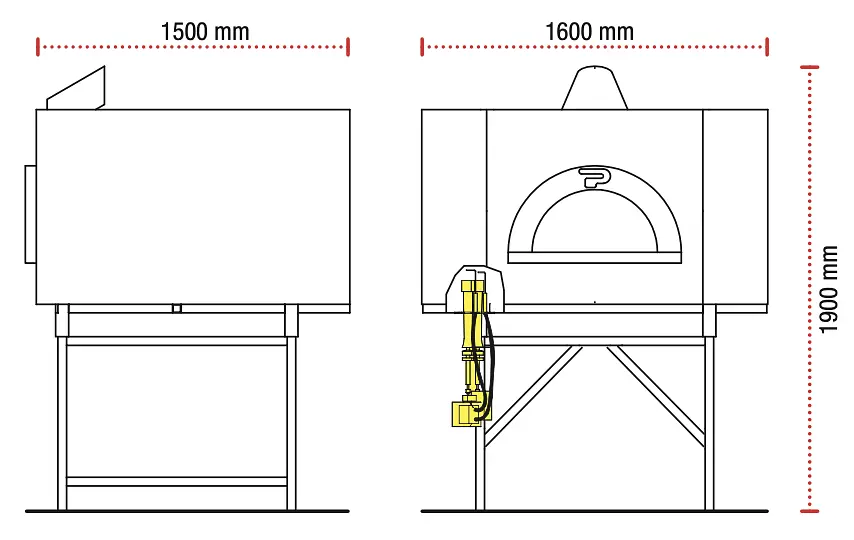 1500 mm

1600 mm

1900 mm